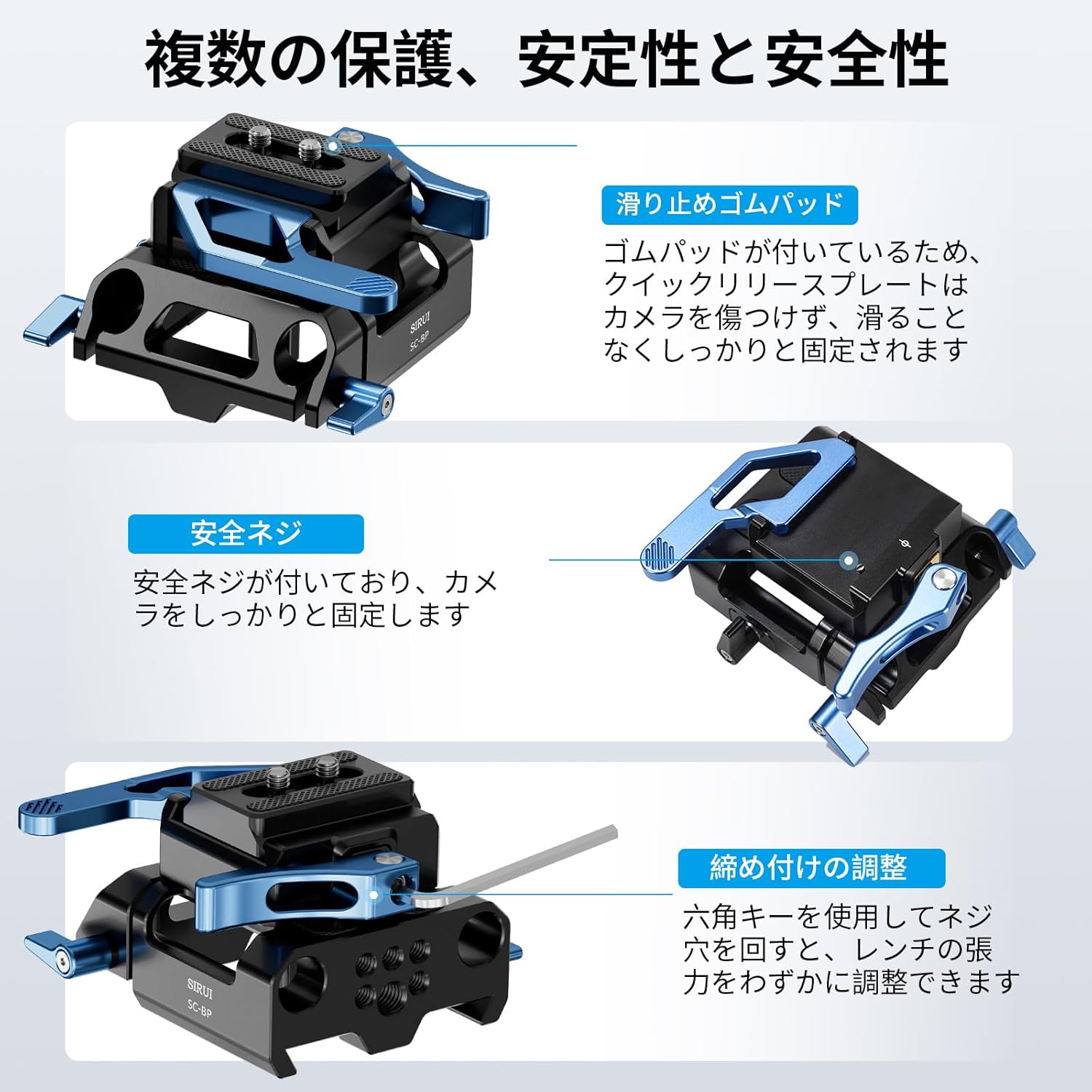 複数の保護、安定性と安全性

SIRUI
SC-BP

滑り止めゴムパッド

ゴムパッドが付いているため、クイックリリースプレートはカメラを傷つけず、滑ることなくしっかりと固定されます

安全ネジ

安全ネジが付いており、カメラをしっかりと固定します

SIRUI
SC-BP

締め付けの調整

六角キーを使用してネジ穴を回すと、レンチの張力をわずかに調整できます