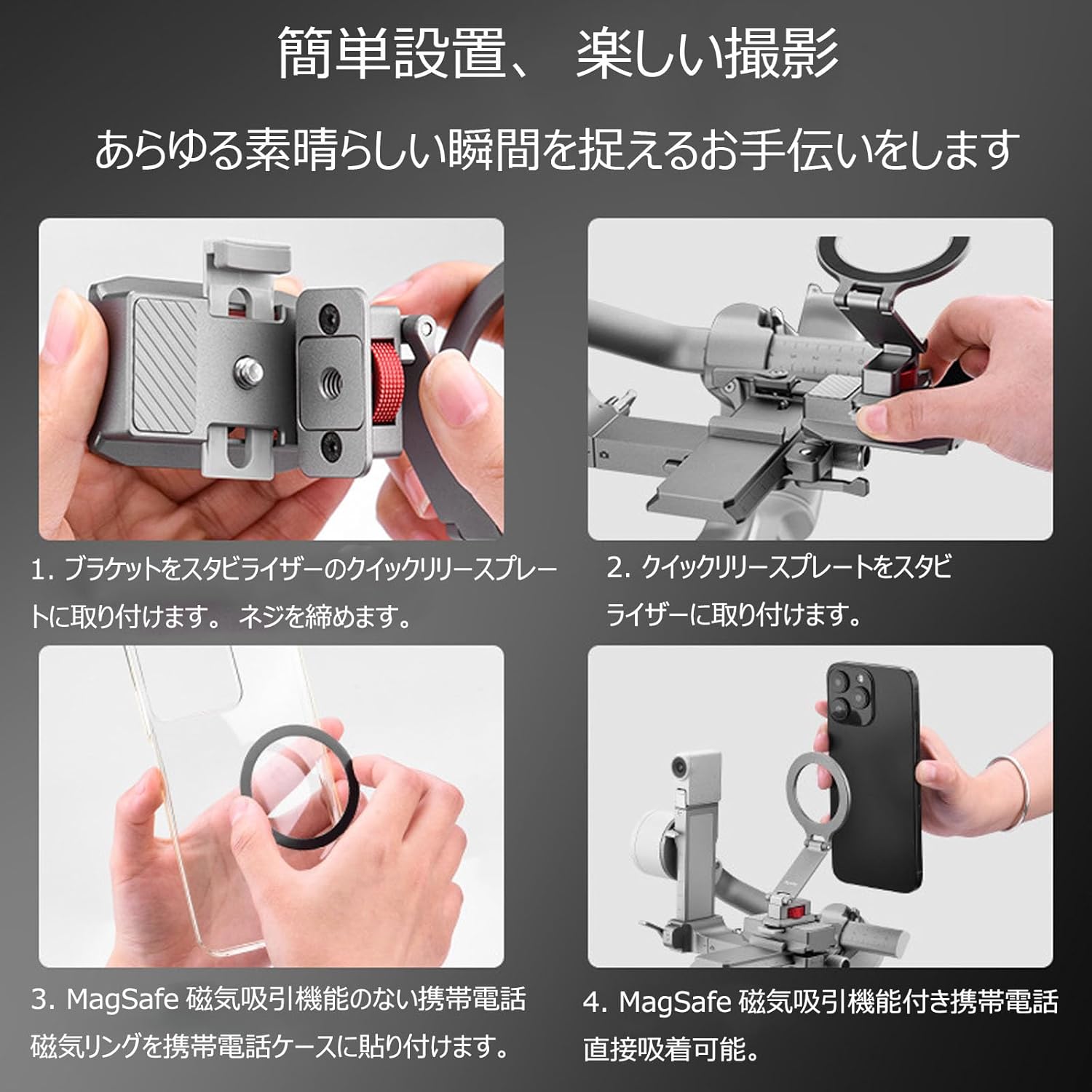 簡単設置、 楽しい撮影

あらゆる素晴らしい瞬間を捉えるお手伝いをします

1. ブラケットをスタビライザーのクイックリリースプレートに取り付けます。 ネジを締めます。

2. クイックリリースプレートをスタビライザーに取り付けます。

3. MagSafe 磁気吸引機能のない携帯電話
磁気リングを携帯電話ケースに貼り付けます。

4. MagSafe 磁気吸引機能付き携帯電話
直接吸着可能。